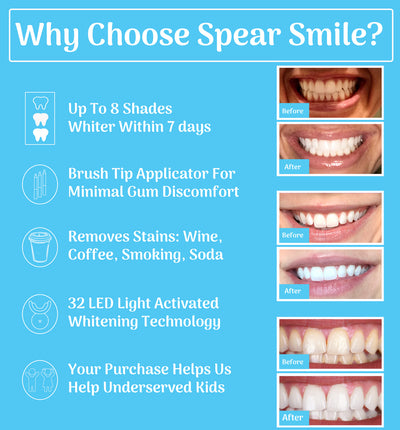 Why Choose Spear Smile?

Up To 8 Shades Whiter Within 7 days

Brush Tip Applicator For Minimal Gum Discomfort

Removes Stains: Wine, Coffee, Smoking, Soda

32 LED Light Activated Whitening Technology

Your Purchase Helps Us Help Underserved Kids

Before

After

Before

After

Before

After